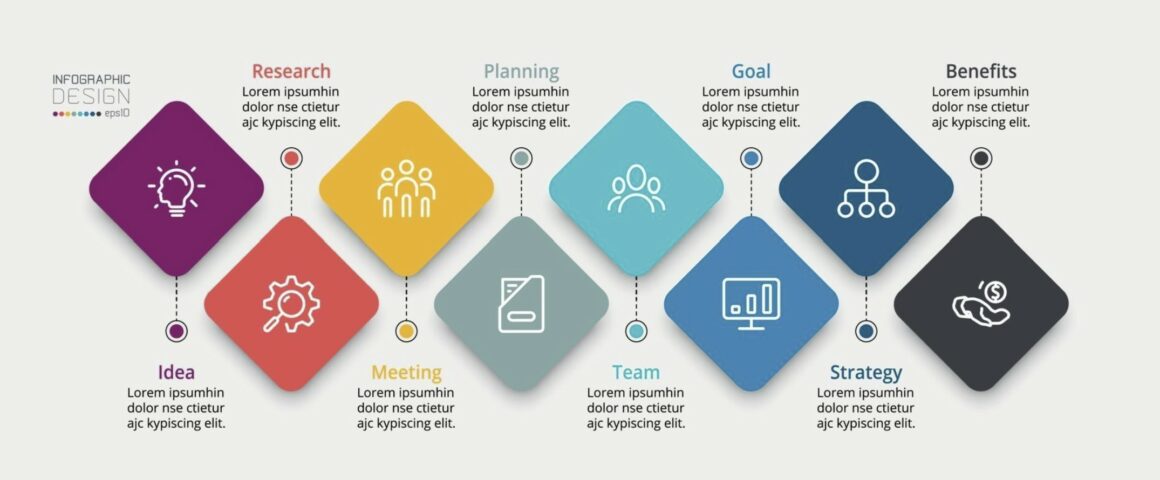 INFOGRAPHIC
DESIGN
eps10

Research
Lorem ipsumhin dolor nse ctietur ajc kypiscing elit.

Planning
Lorem ipsumhin dolor nse ctietur ajc kypiscing elit.

Goal
Lorem ipsumhin dolor nse ctietur ajc kypiscing elit.

Benefits
Lorem ipsumhin dolor nse ctietur ajc kypiscing elit.

Idea
Lorem ipsumhin dolor nse ctietur ajc kypiscing elit.

Meeting
Lorem ipsumhin dolor nse ctietur ajc kypiscing elit.

Team
Lorem ipsumhin dolor nse ctietur ajc kypiscing elit.

Strategy
Lorem ipsumhin dolor nse ctietur ajc kypiscing elit.