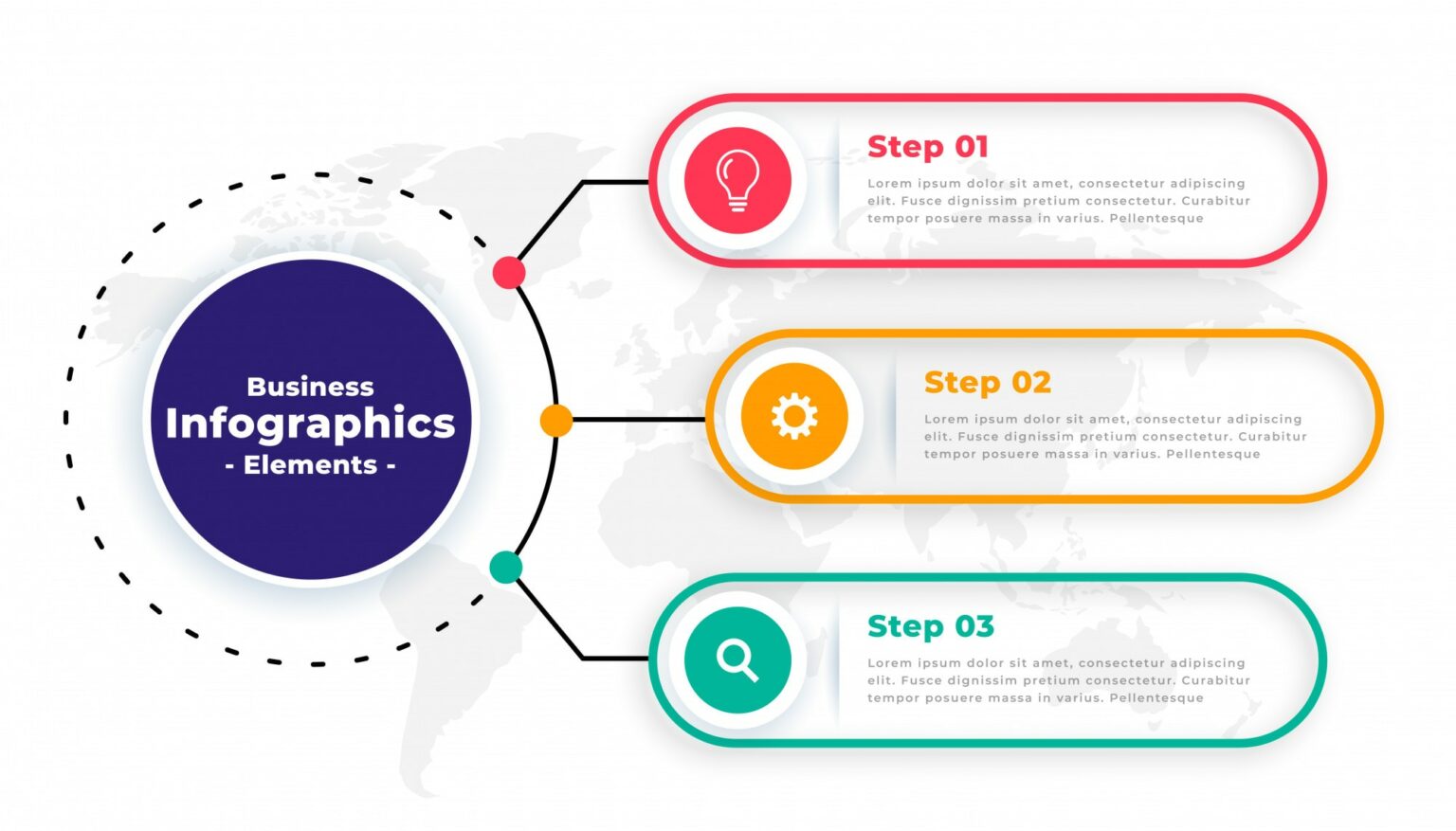 Business
Infographics
- Elements -

Step 01
Lorem ipsum dolor sit amet, consectetur adipiscing elit. Fusce dignissim pretium consectetur. Curabitur tempor posuere massa in varius. Pellentesque

Step 02
Lorem ipsum dolor sit amet, consectetur adipiscing elit. Fusce dignissim pretium consectetur. Curabitur tempor posuere massa in varius. Pellentesque

Step 03
Lorem ipsum dolor sit amet, consectetur adipiscing elit. Fusce dignissim pretium consectetur. Curabitur tempor posuere massa in varius. Pellentesque