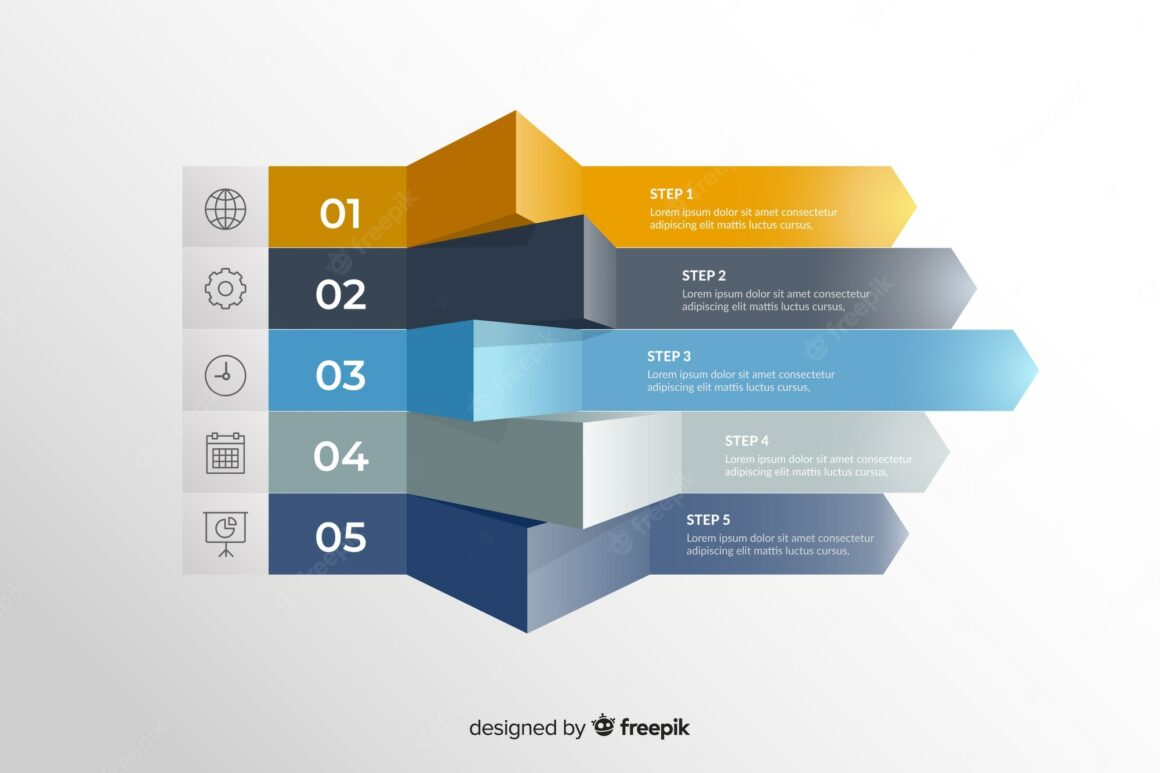 01

STEP 1
Lorem ipsum dolor sit amet consectetur adipiscing elit mattis luctus cursus.

02

STEP 2
Lorem ipsum dolor sit amet consectetur adipiscing elit mattis luctus cursus.

03

STEP 3
Lorem ipsum dolor sit amet consectetur adipiscing elit mattis luctus cursus.

04

STEP 4
Lorem ipsum dolor sit amet consectetur adipiscing elit mattis luctus cursus.

05

STEP 5
Lorem ipsum dolor sit amet consectetur adipiscing elit mattis luctus cursus.

designed by freepik