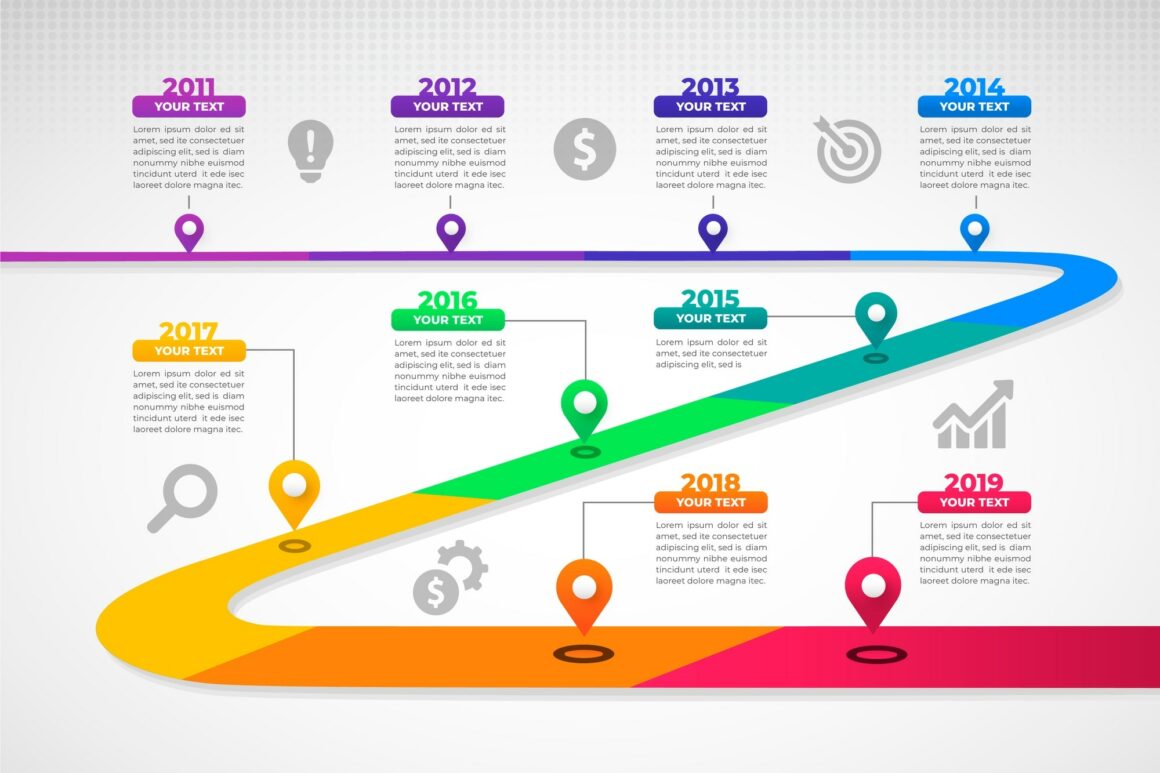 2011
YOUR TEXT
Lorem ipsum dolor ed sit amet, sed ite consectetuer adipiscing elit, sed is diam nonummy nibhe euismod tincidunt uterd it ede isec laoreet dolore magna itec.

2012
YOUR TEXT
Lorem ipsum dolor ed sit amet, sed ite consectetuer adipiscing elit, sed is diam nonummy nibhe euismod tincidunt uterd it ede isec laoreet dolore magna itec.

2013
YOUR TEXT
Lorem ipsum dolor ed sit amet, sed ite consectetuer adipiscing elit, sed is diam nonummy nibhe euismod tincidunt uterd it ede isec laoreet dolore magna itec.

2014
YOUR TEXT
Lorem ipsum dolor ed sit amet, sed ite consectetuer adipiscing elit, sed is diam nonummy nibhe euismod tincidunt uterd it ede isec laoreet dolore magna itec.

2017
YOUR TEXT
Lorem ipsum dolor ed sit amet, sed ite consectetuer adipiscing elit, sed is diam nonummy nibhe euismod tincidunt uterd it ede isec laoreet dolore magna itec.

2016
YOUR TEXT
Lorem ipsum dolor ed sit amet, sed ite consectetuer adipiscing elit, sed is diam nonummy nibhe euismod tincidunt uterd it ede isec laoreet dolore magna itec.

2015
YOUR TEXT
Lorem ipsum dolor ed sit amet, sed ite consectetuer adipiscing elit, sed is

2018
YOUR TEXT
Lorem ipsum dolor ed sit amet, sed ite consectetuer adipiscing elit, sed is diam nonummy nibhe euismod tincidunt uterd it ede isec laoreet dolore magna itec.

2019
YOUR TEXT
Lorem ipsum dolor ed sit amet, sed ite consectetuer adipiscing elit, sed is diam nonummy nibhe euismod tincidunt uterd it ede isec laoreet dolore magna itec.