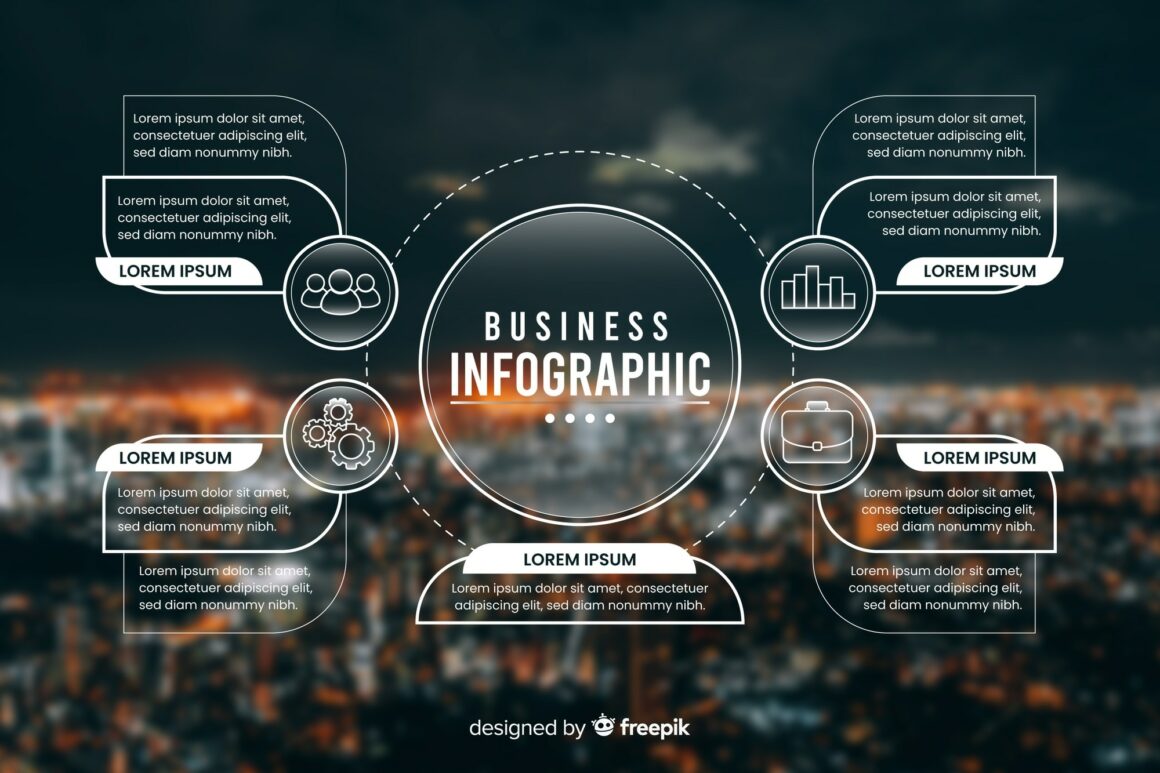 Lorem ipsum dolor sit amet, consectetuer adipiscing elit, sed diam nonummy nibh.

Lorem ipsum dolor sit amet, consectetuer adipiscing elit, sed diam nonummy nibh.

LOREM IPSUM

LOREM IPSUM

Lorem ipsum dolor sit amet, consectetuer adipiscing elit, sed diam nonummy nibh.

Lorem ipsum dolor sit amet, consectetuer adipiscing elit, sed diam nonummy nibh.

BUSINESS
INFOGRAPHIC

LOREM IPSUM

Lorem ipsum dolor sit amet, consectetuer adipiscing elit, sed diam nonummy nibh.

Lorem ipsum dolor sit amet, consectetuer adipiscing elit, sed diam nonummy nibh.

Lorem ipsum dolor sit amet, consectetuer adipiscing elit, sed diam nonummy nibh.

LOREM IPSUM

LOREM IPSUM

Lorem ipsum dolor sit amet, consectetuer adipiscing elit, sed diam nonummy nibh.

Lorem ipsum dolor sit amet, consectetuer adipiscing elit, sed diam nonummy nibh.

designed by freepik