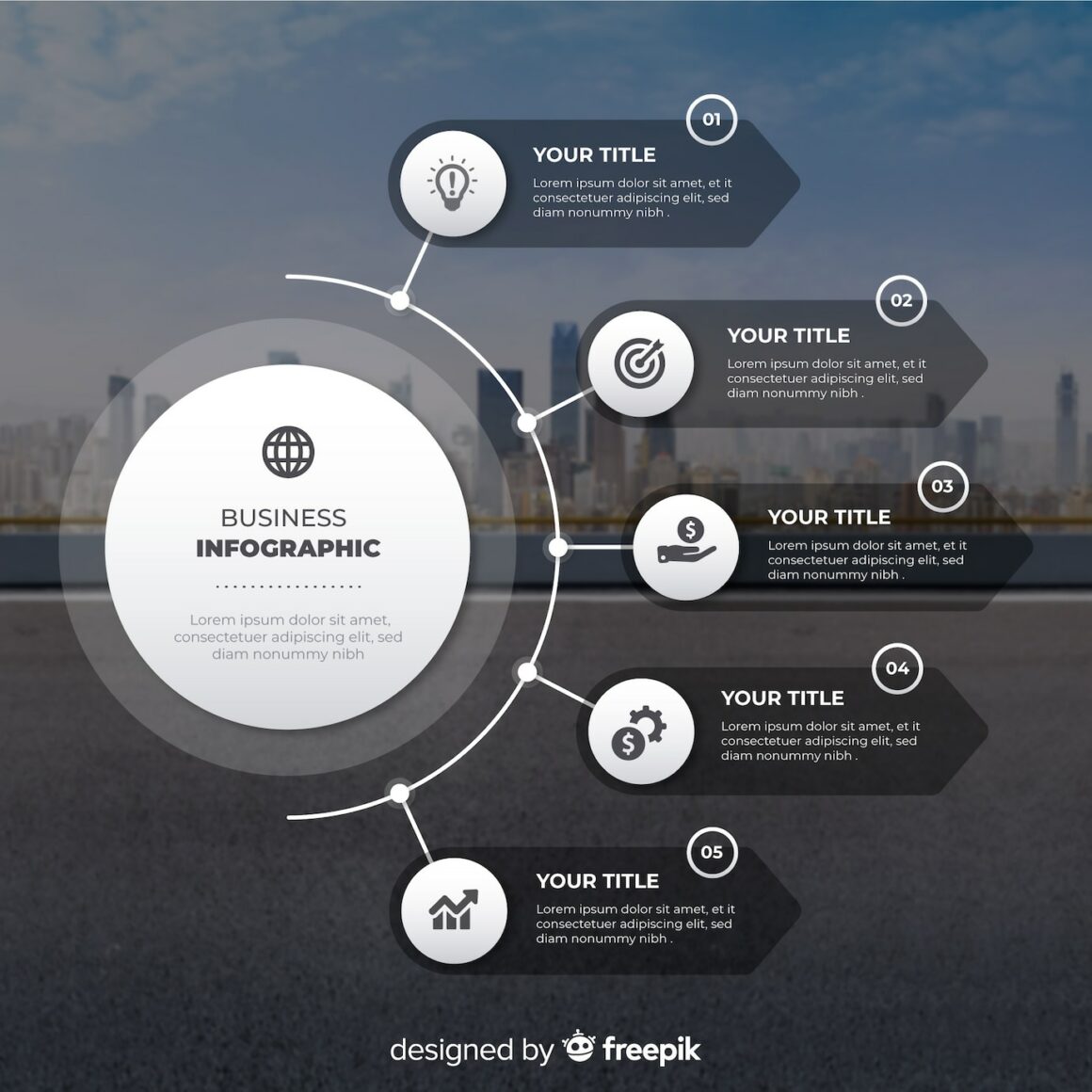 BUSINESS
INFOGRAPHIC

Lorem ipsum dolor sit amet, consectetuer adipiscing elit, sed diam nonummy nibh

01
YOUR TITLE
Lorem ipsum dolor sit amet, et it consectetuer adipiscing elit, sed diam nonummy nibh .

02
YOUR TITLE
Lorem ipsum dolor sit amet, et it consectetuer adipiscing elit, sed diam nonummy nibh .

03
YOUR TITLE
Lorem ipsum dolor sit amet, et it consectetuer adipiscing elit, sed diam nonummy nibh .

04
YOUR TITLE
Lorem ipsum dolor sit amet, et it consectetuer adipiscing elit, sed diam nonummy nibh .

05
YOUR TITLE
Lorem ipsum dolor sit amet, et it consectetuer adipiscing elit, sed diam nonummy nibh .

designed by freepik